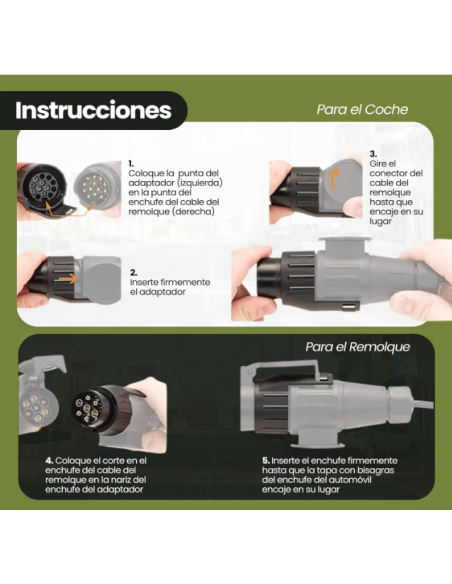 Instrucciones

Para el Coche

1.
Coloque la punta del adaptador (izquierda) en la punta del enchufe del cable del remolque (derecha)

2.
Inserte firmemente el adaptador

3.
Gire el conector del cable del remolque hasta que encaje en su lugar

Para el Remolque

4. Coloque el corte en el enchufe del cable del remolque en la nariz del enchufe del adaptador

5. Inserte el enchufe firmemente hasta que la tapa con bisagras del enchufe del automóvil encaje en su lugar